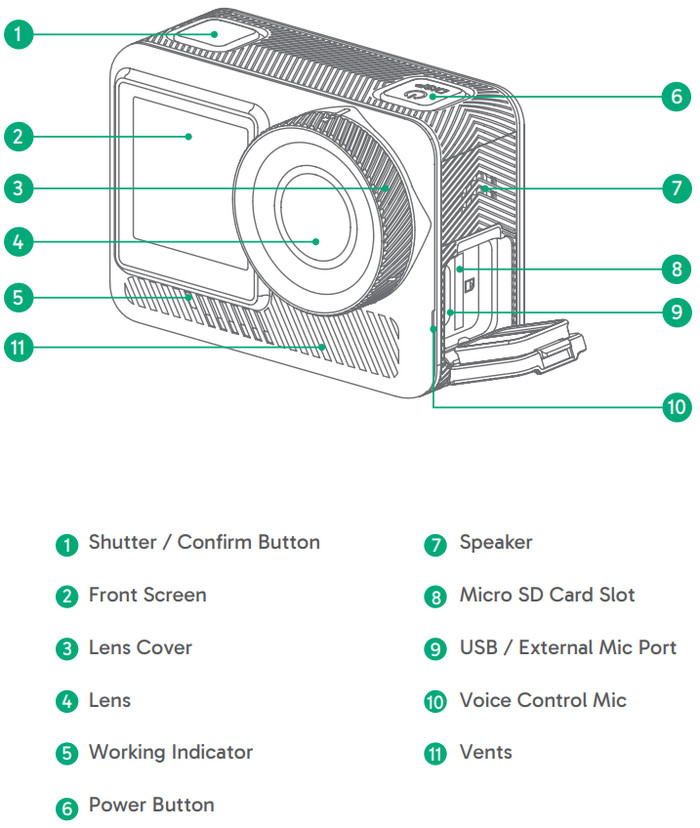 1
2
3
4
5
11
6
7
8
9
10

1 Shutter / Confirm Button

2 Front Screen

3 Lens Cover

4 Lens

5 Working Indicator

6 Power Button

7 Speaker

8 Micro SD Card Slot

9 USB / External Mic Port

10 Voice Control Mic

11 Vents